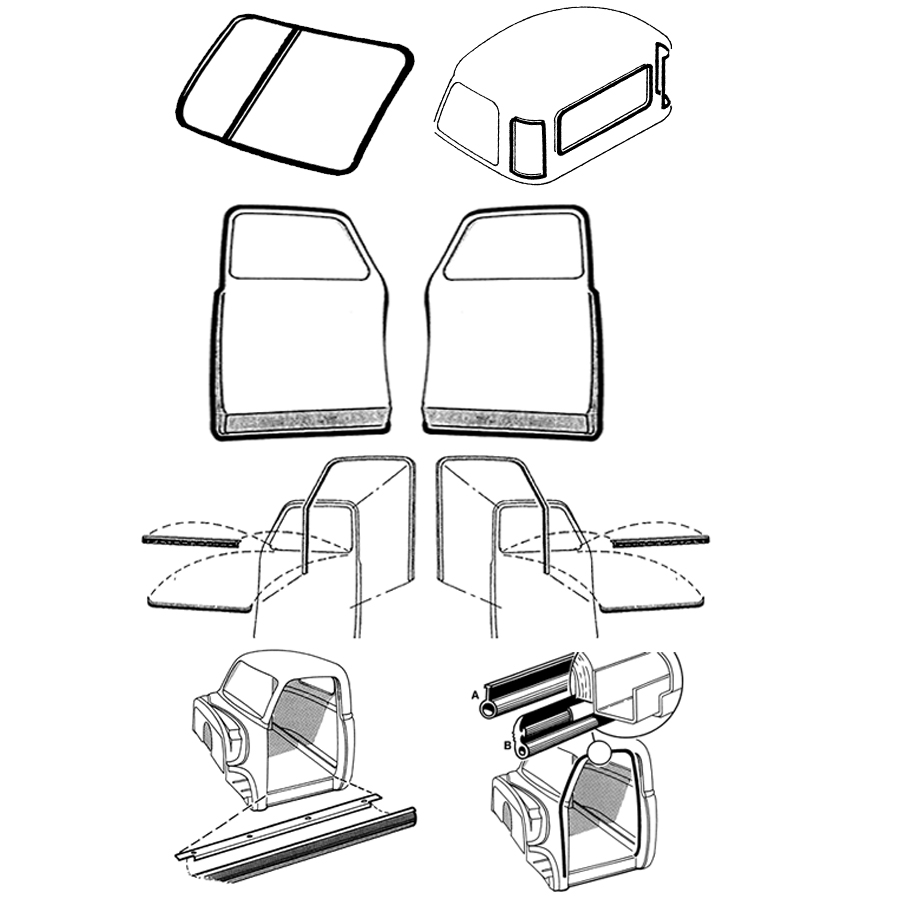 A
B