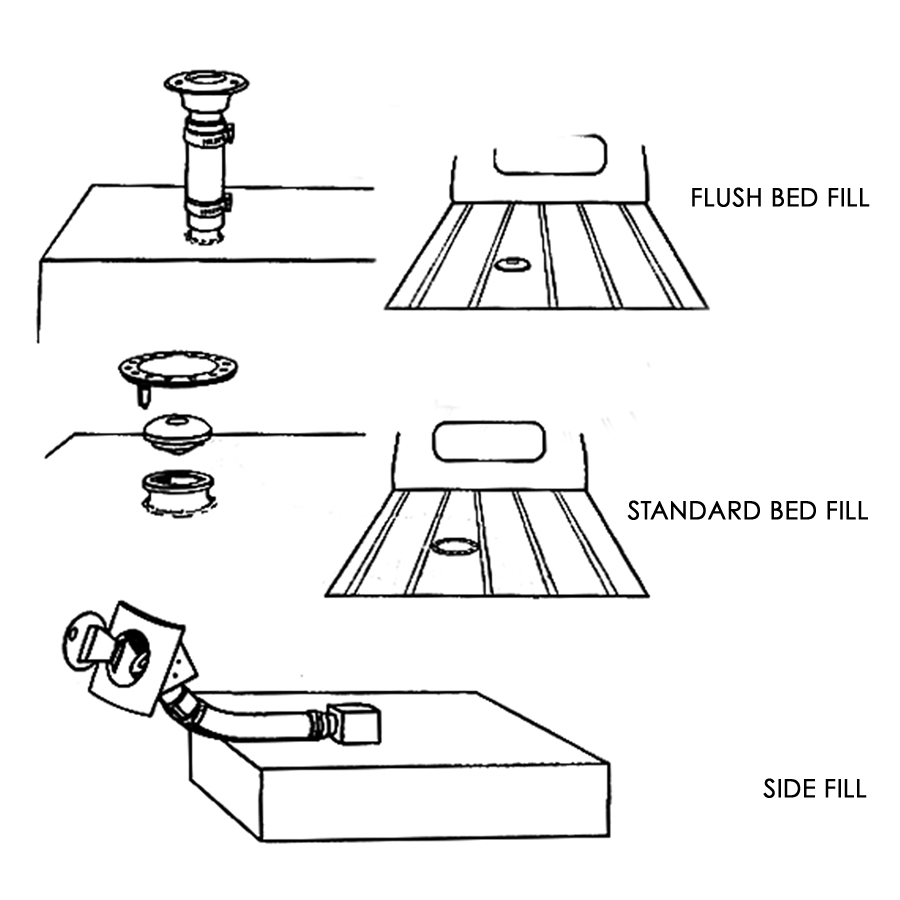 FLUSH BED FILL

STANDARD BED FILL

SIDE FILL