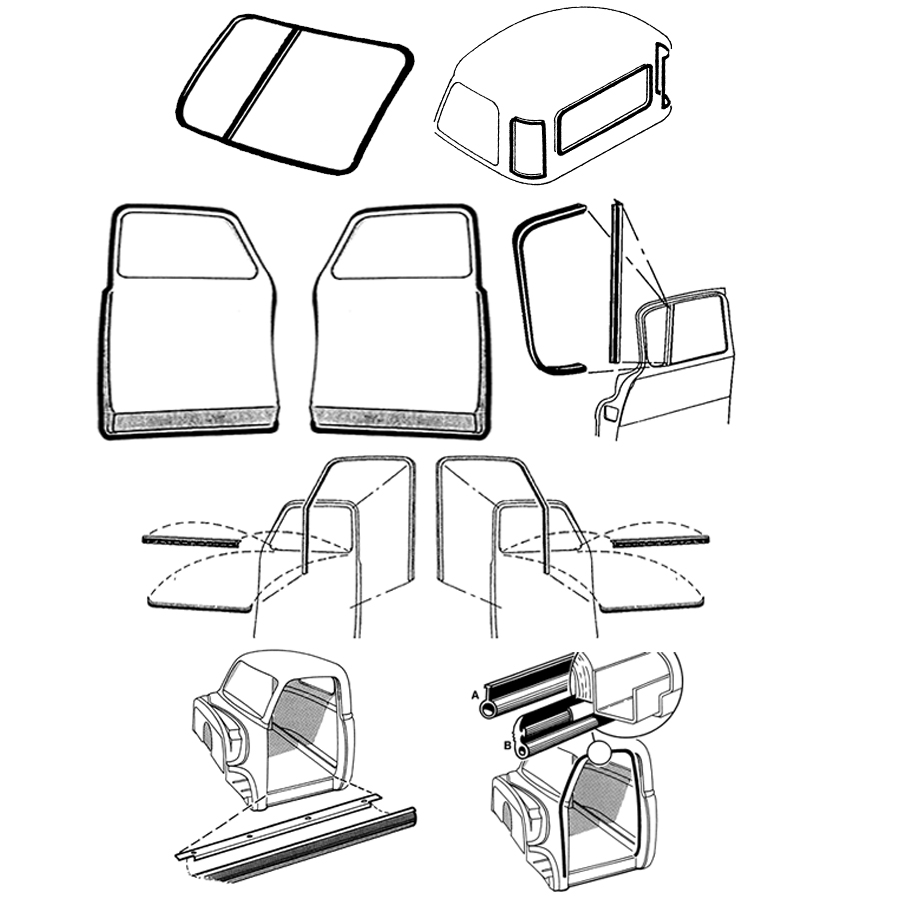 A
B