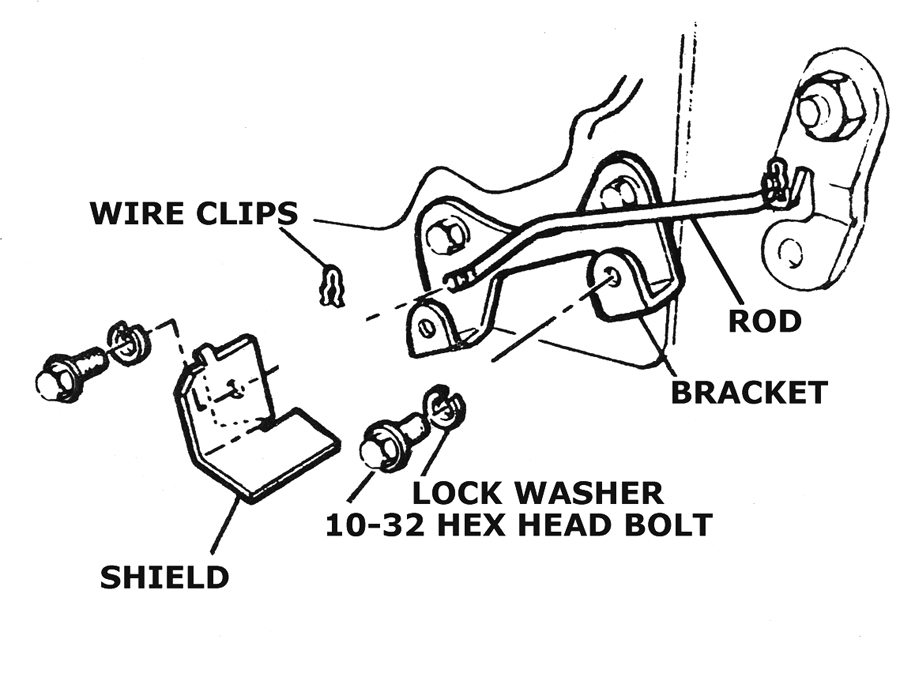 WIRE CLIPS

ROD

BRACKET

LOCK WASHER
10-32 HEX HEAD BOLT

SHIELD